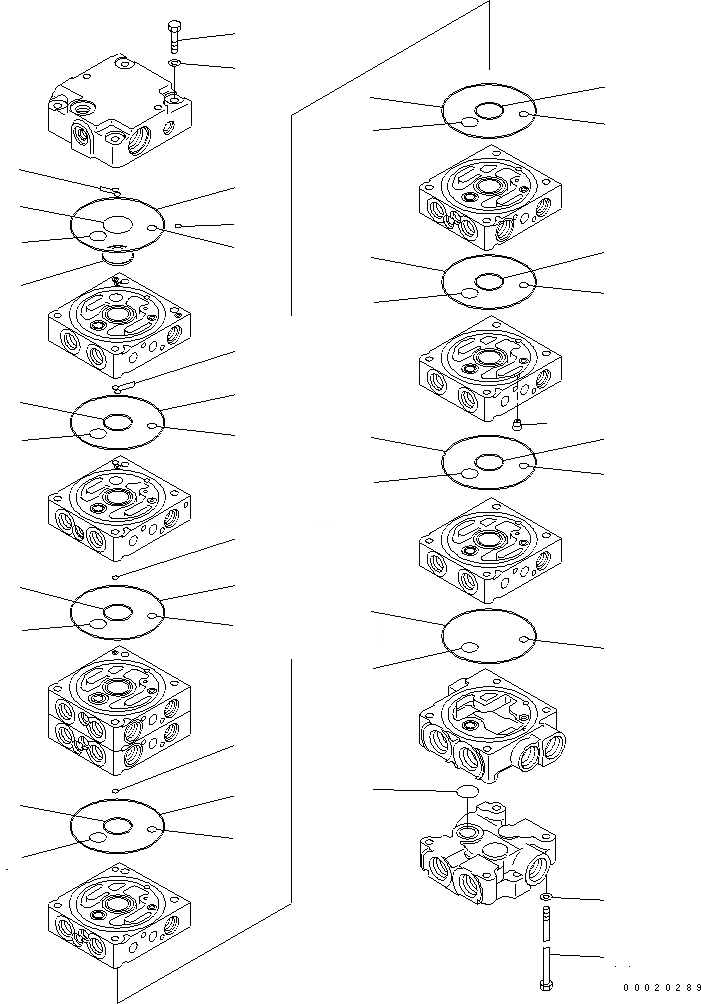 00020289