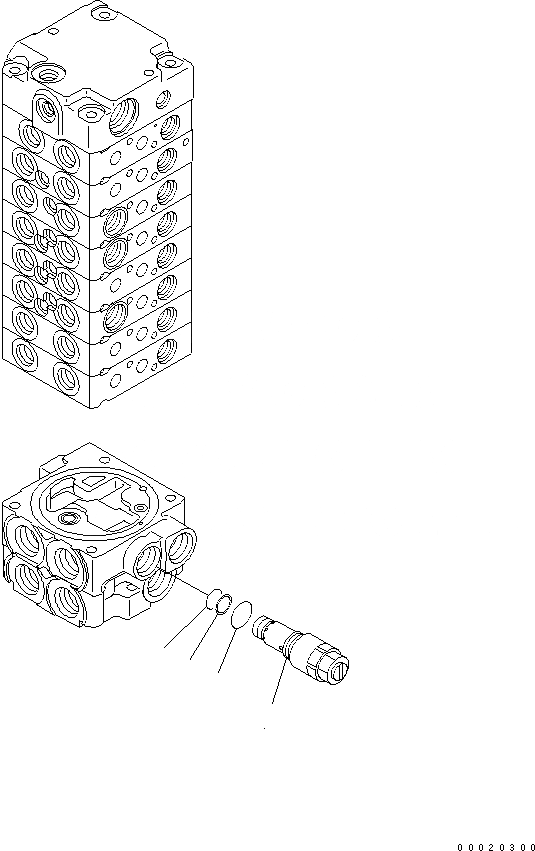 00020300