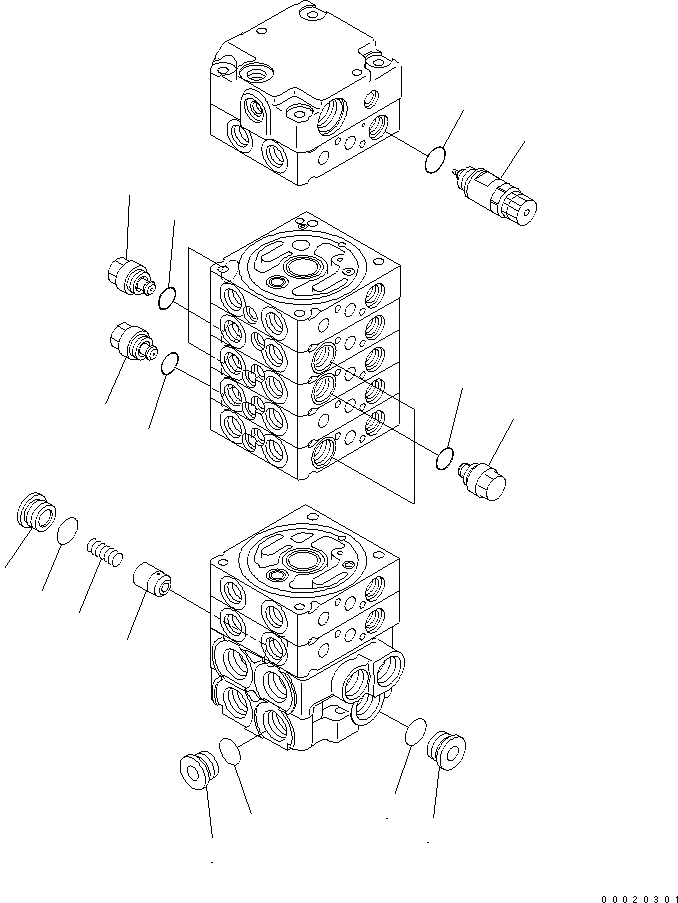 00020301