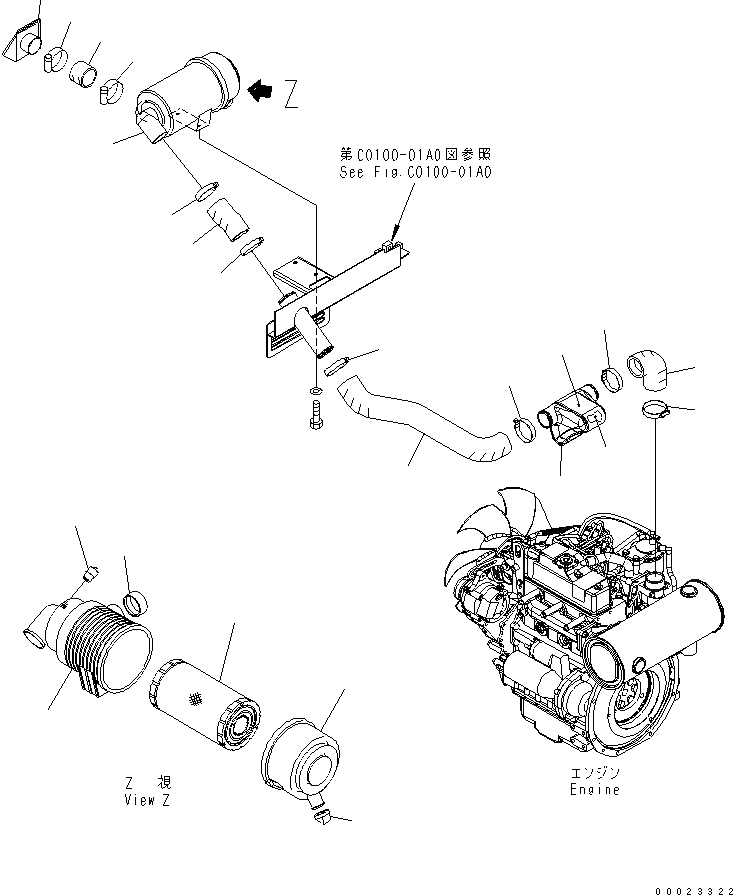 Z

第C0100-01A0図参照
See Fig.C0100-01A0

Z 視
View Z

エンジン
Engine

00023322