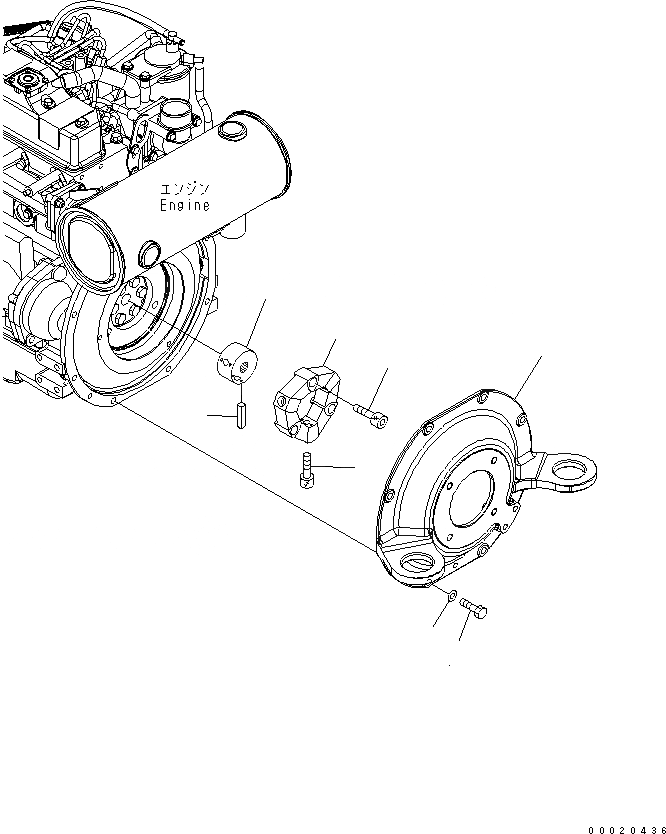 エンジン
Engine

00020436