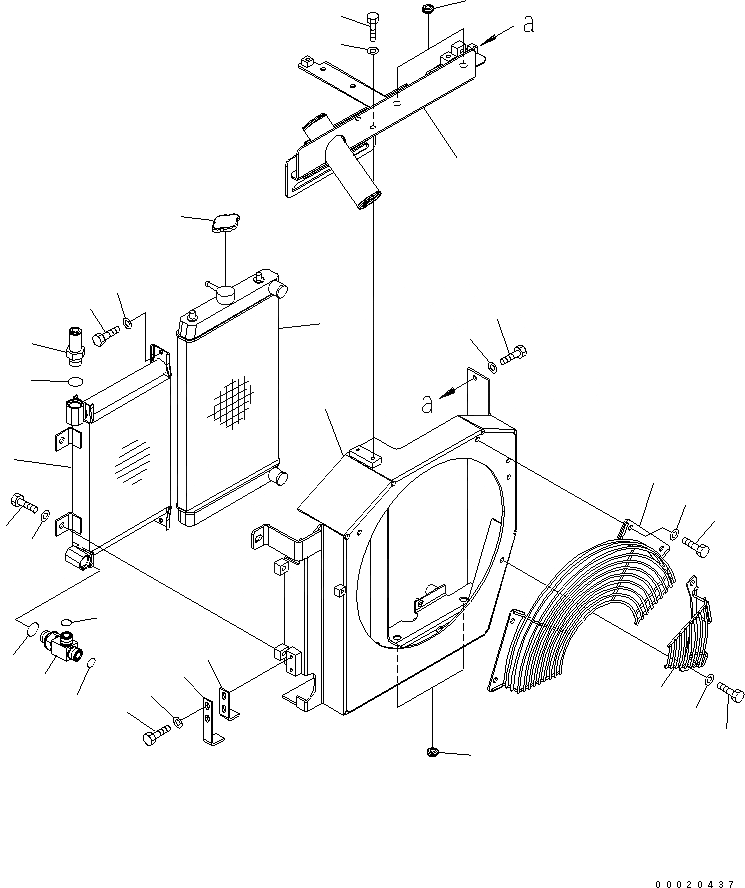 a

a

00020437