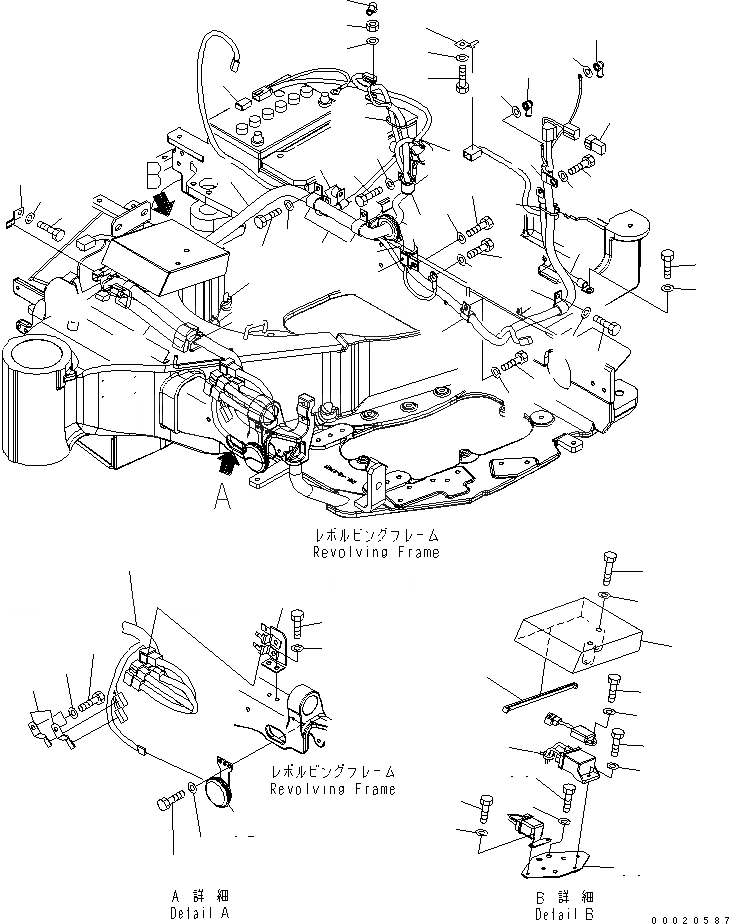 B

A

レボルビングフレーム
Revolving Frame

レボルビングフレーム
Revolving Frame

A 詳 細
Detail A

B 詳 細
Detail B

00020587