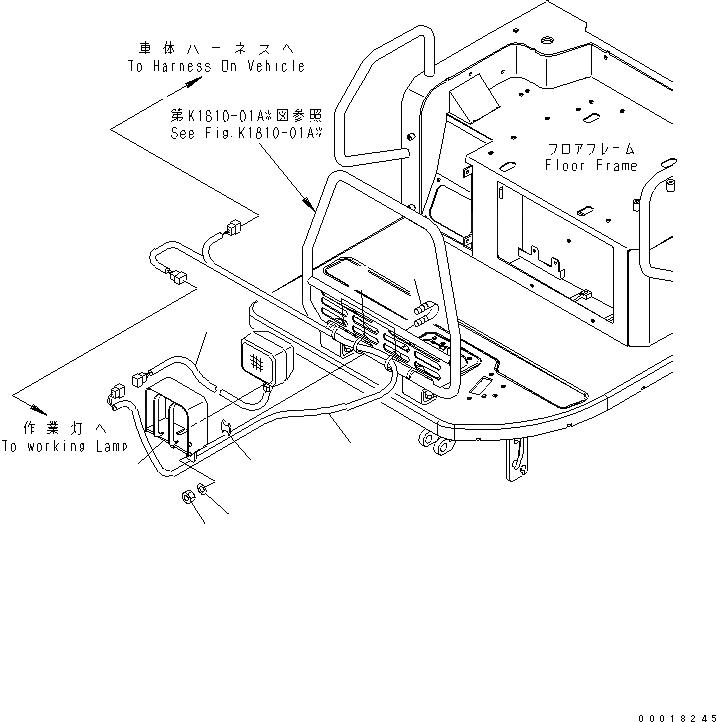 車体ハーネスへ
To Harness On Vehicle

第K1810-01A※図参照
See Fig.K1810-01A※

フロアフレーム
Floor Frame

作業灯へ
To working Lamp

00018245