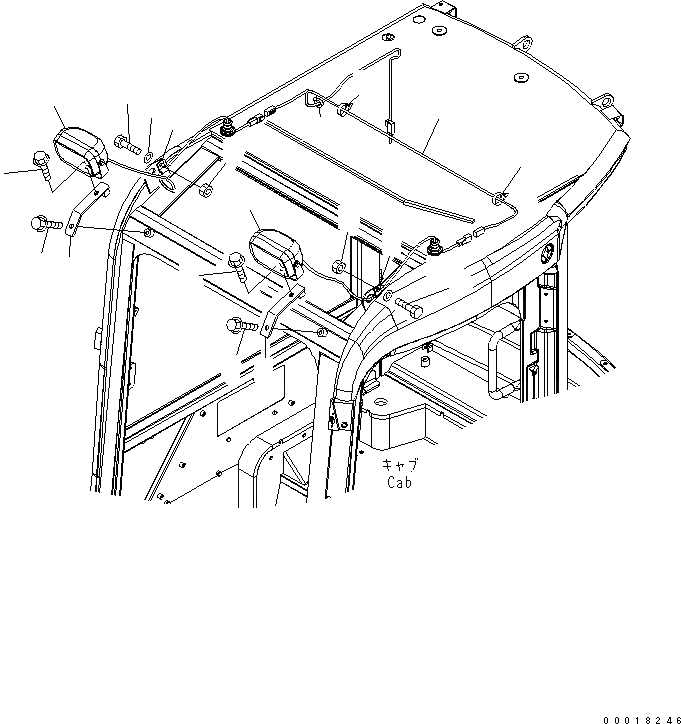 キャブ
Cab

00018246