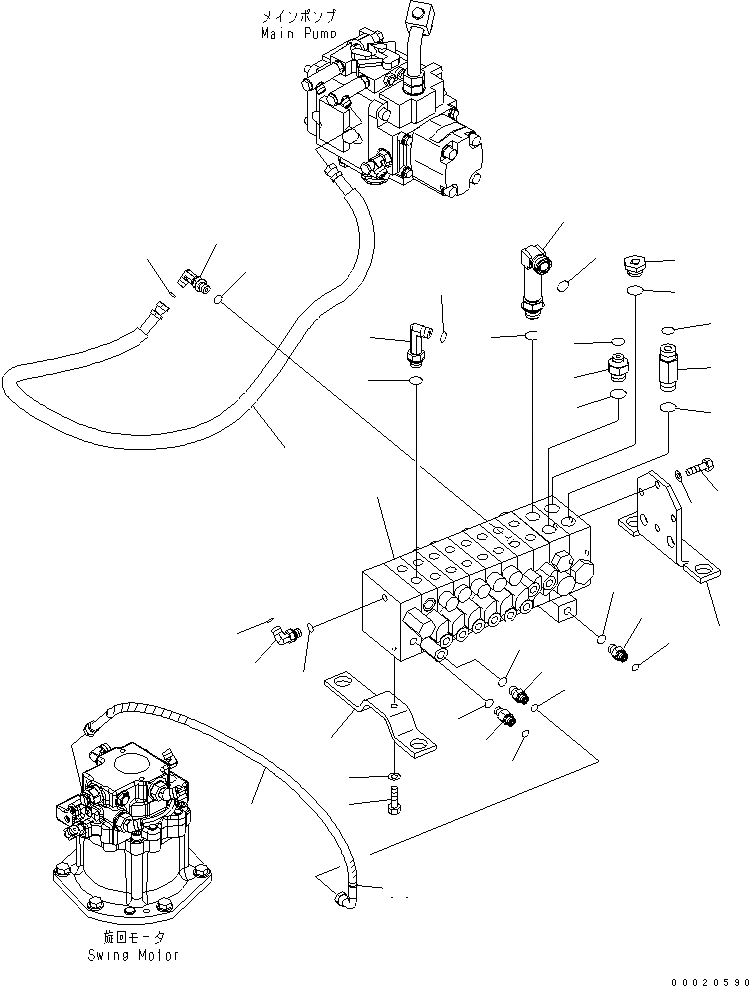 メインポンプ
Main Pump

旋回モータ
Swing Motor

00020590