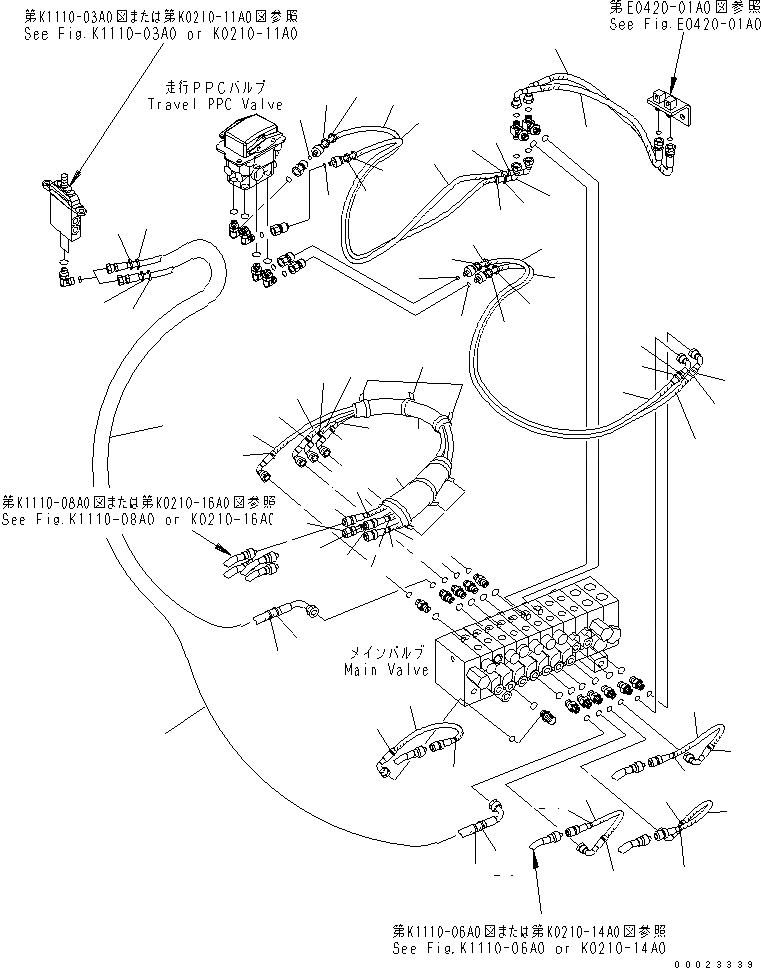 第K1110-03A0図または第K0210-11A0図参照
See Fig.K1110-03A0 or K0210-11A0

第E0420-01A0図参照
See Fig.E0420-01A0

走行PPCバルブ
Travel PPC Valve

第K1110-08A0図または第K0210-16A0図参照
See Fig.K1110-08A0 or K0210-16A0

メインバルブ
Main Valve

第K1110-06A0図または第K0210-14A0図参照
See Fig.K1110-06A0 or K0210-14A0

00023339