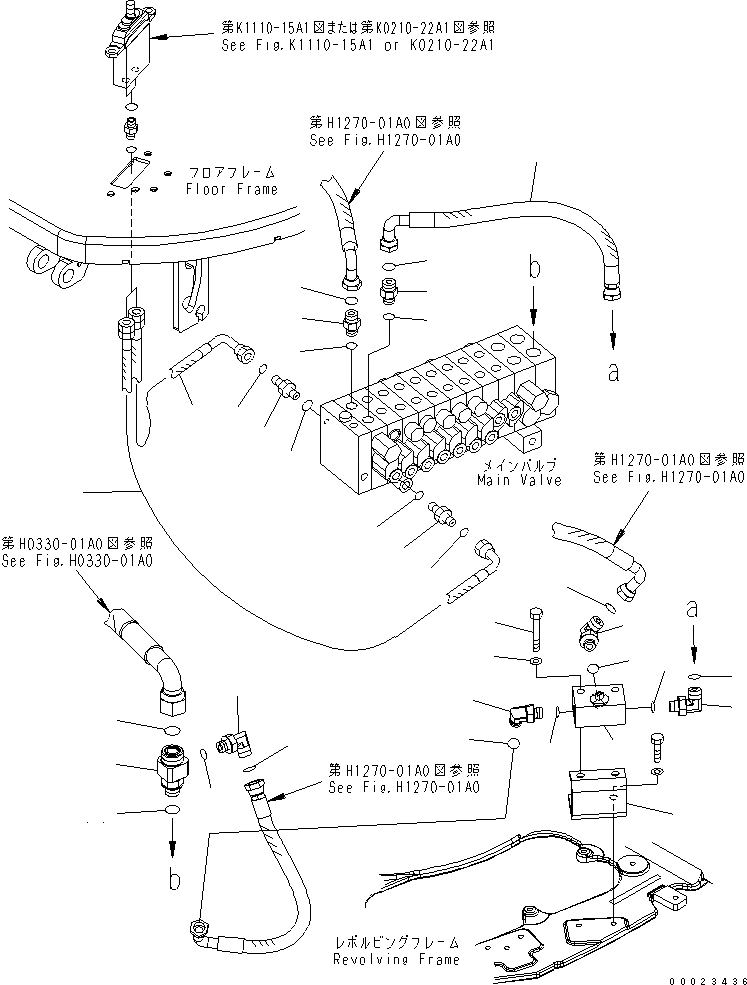 第K1110-15A1図または第K0210-22A1図参照
See Fig.K1110-15A1 or K0210-22A1

第H1270-01A0図参照
See Fig.H1270-01A0

フロアフレーム
Floor Frame

b

a

メインバルブ
Main Valve

第H1270-01A0図参照
See Fig.H1270-01A0

第H0330-01A0図参照
See Fig.H0330-01A0

a

第H1270-01A0図参照
See Fig.H1270-01A0

b

レボルビングフレーム
Revolving Frame

00023436