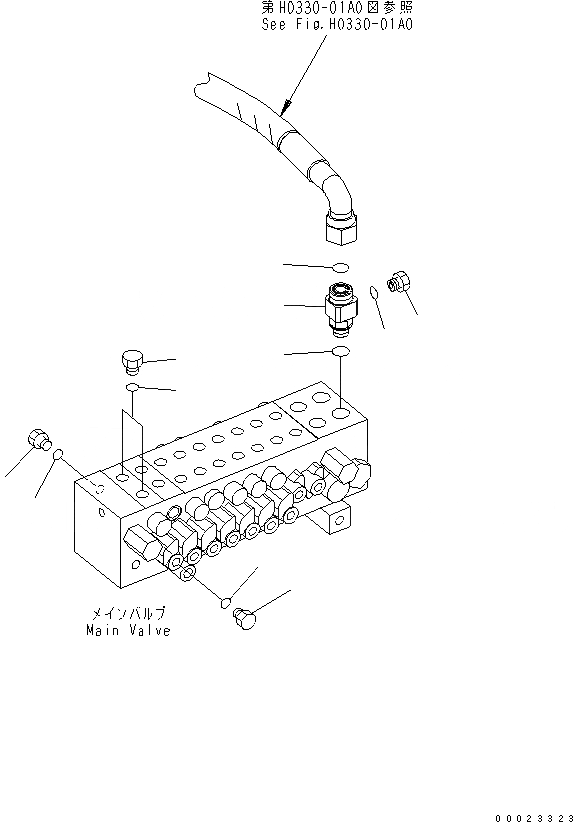 第H0330-01A0図参照
See Fig.H0330-01A0

メインバルブ
Main Valve

00023323