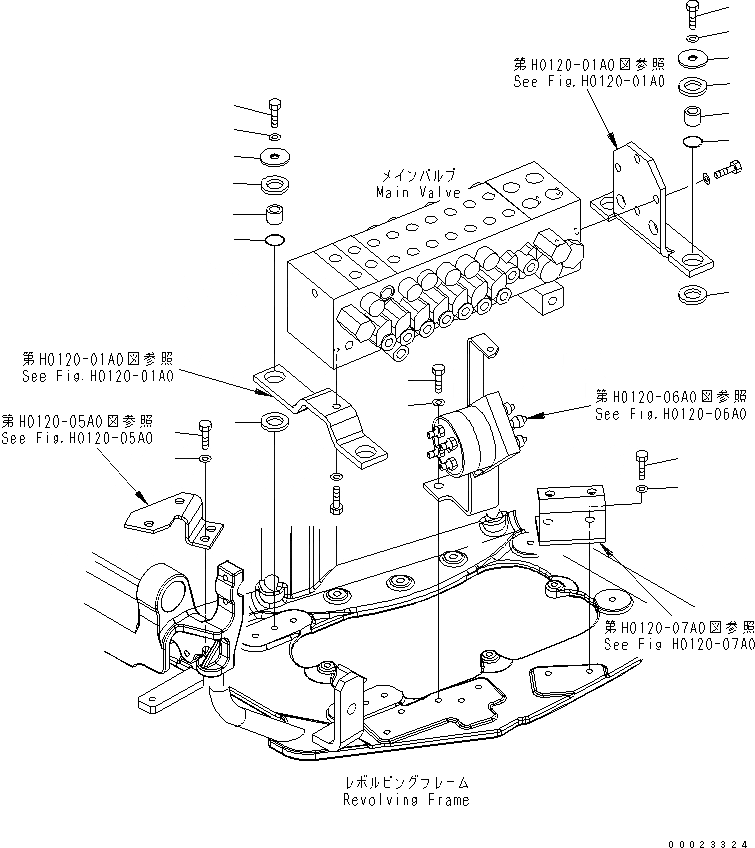 第H0120-01A0図参照
See Fig.H0120-01A0

メインバルブ
Main Valve

第H0120-01A0図参照
See Fig.H0120-01A0

第H0120-05A0図参照
See Fig.H0120-05A0

第H0120-06A0図参照
See Fig.H0120-06A0

第H0120-07A0図参照
See Fig H0120-07A0

レボルビングフレーム
Revolving Frame

00023324