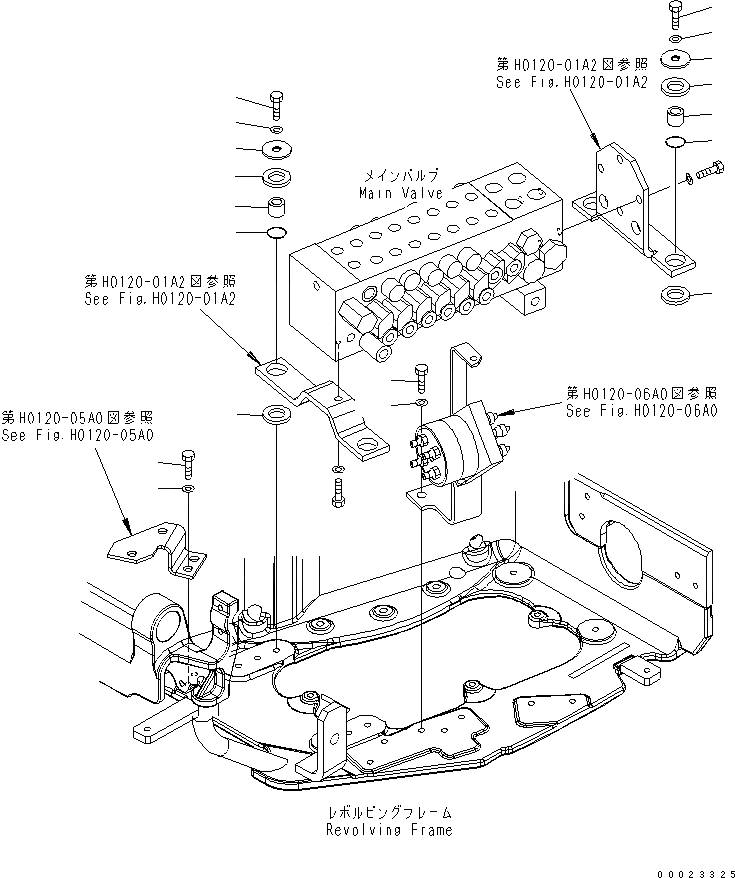 第H0120-01A2図参照
See Fig.H0120-01A2

メインバルブ
Main Valve

第H0120-01A2図参照
See Fig.H0120-01A2

第H0120-06A0図参照
See Fig.H0120-06A0

第H0120-05A0図参照
See Fig.H0120-05A0

レボルビングフレーム
Revolving Frame

00023325