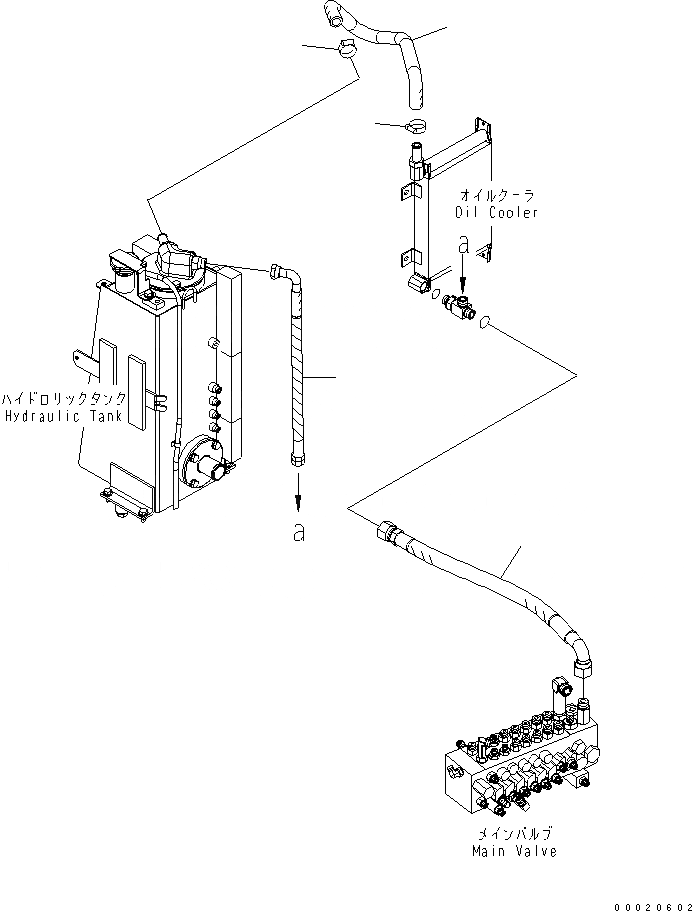 オイルクーラ
Oil Cooler

a

ハイドロリックタンク
Hydraulic Tank

a

メインバルブ
Main Valve

00020602