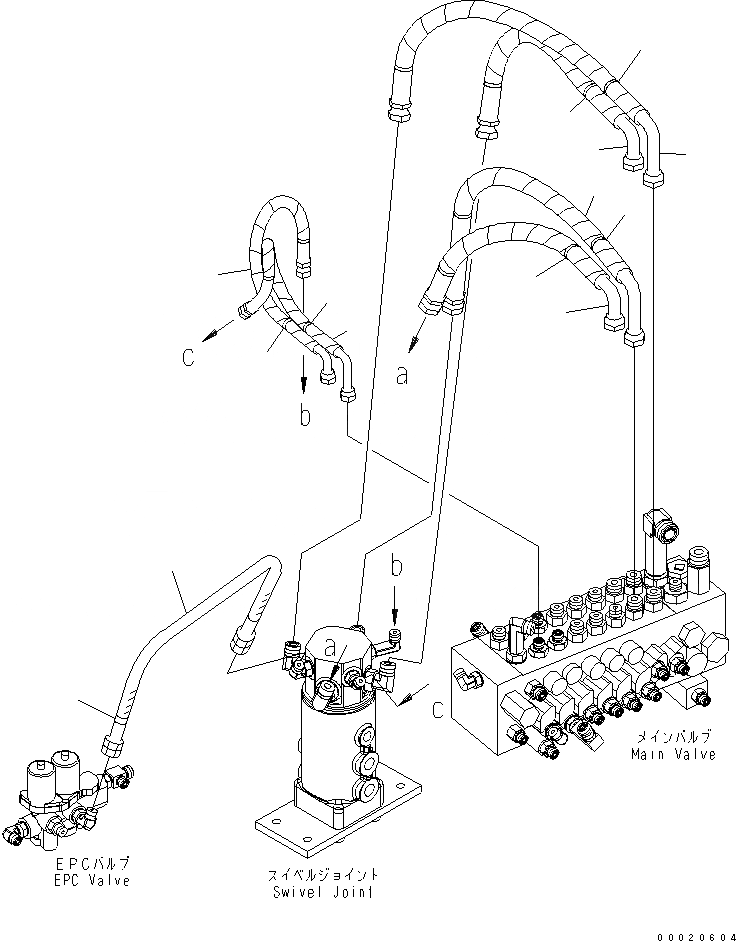 c

b

a

b

a

c

メインバルブ
Main Valve

EPCバルブ
EPC Valve

スイベルジョイント
Swivel Joint

00020604