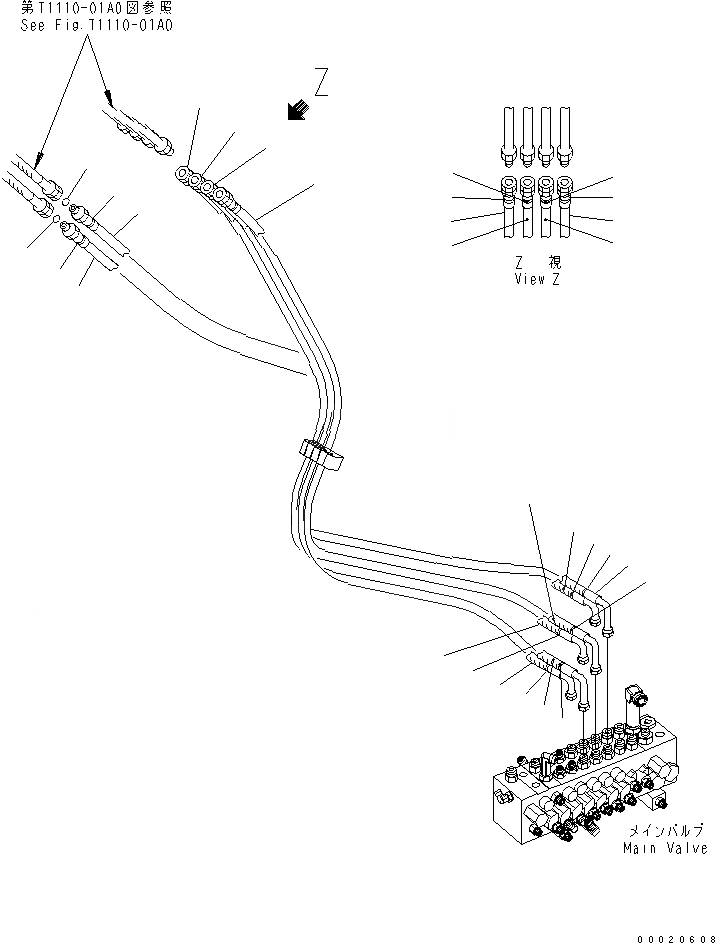 第T1110-01A0図参照
See Fig.T1110-01A0

Z

Z 視
View Z

メインバルブ
Main Valve

00020608