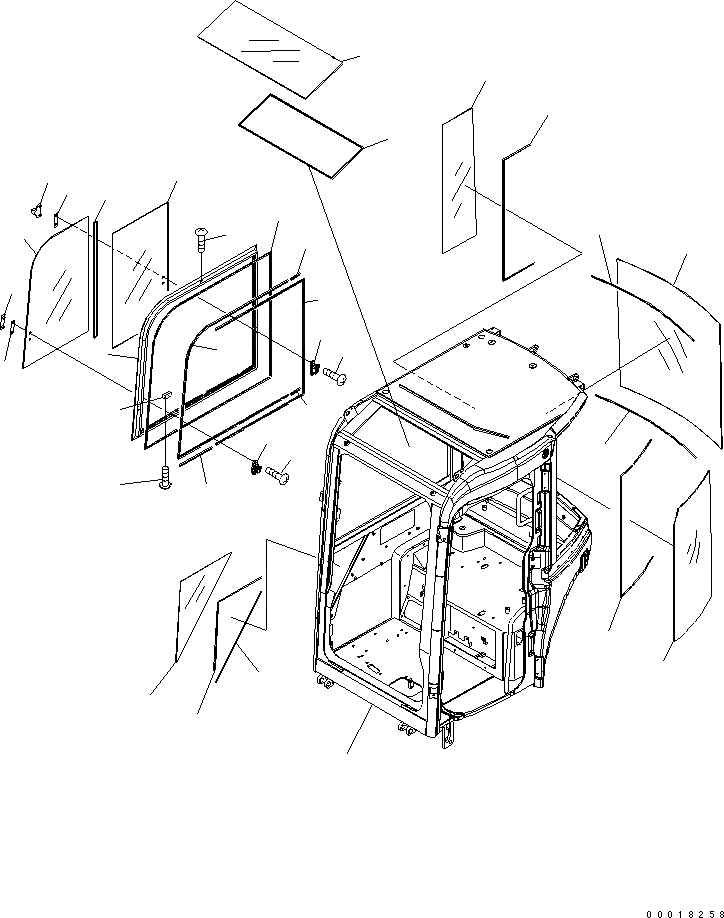 00018258