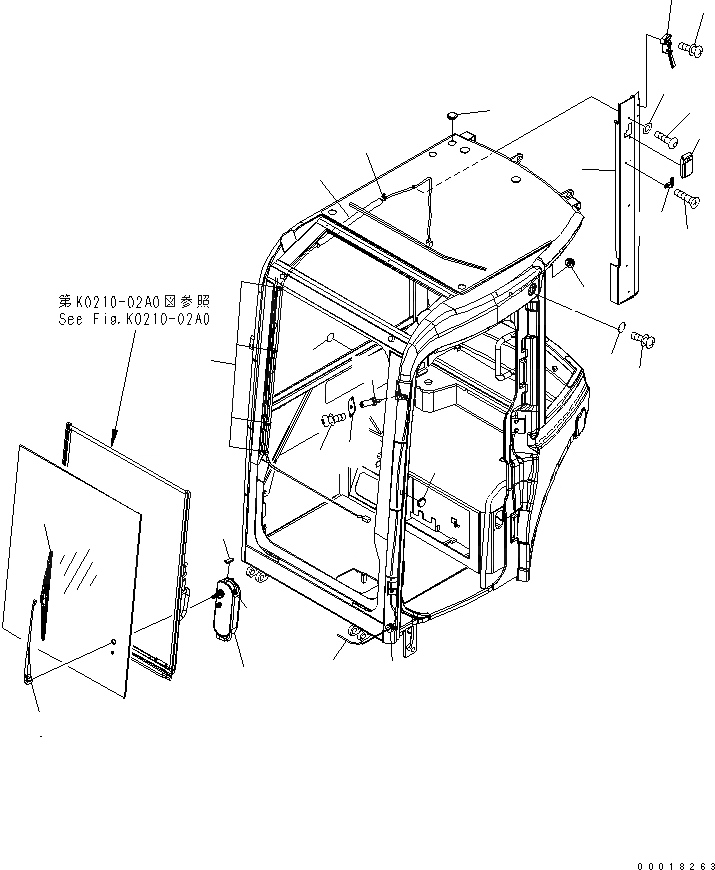 第K0210-02A0図参照
See Fig.K0210-02A0

00018263