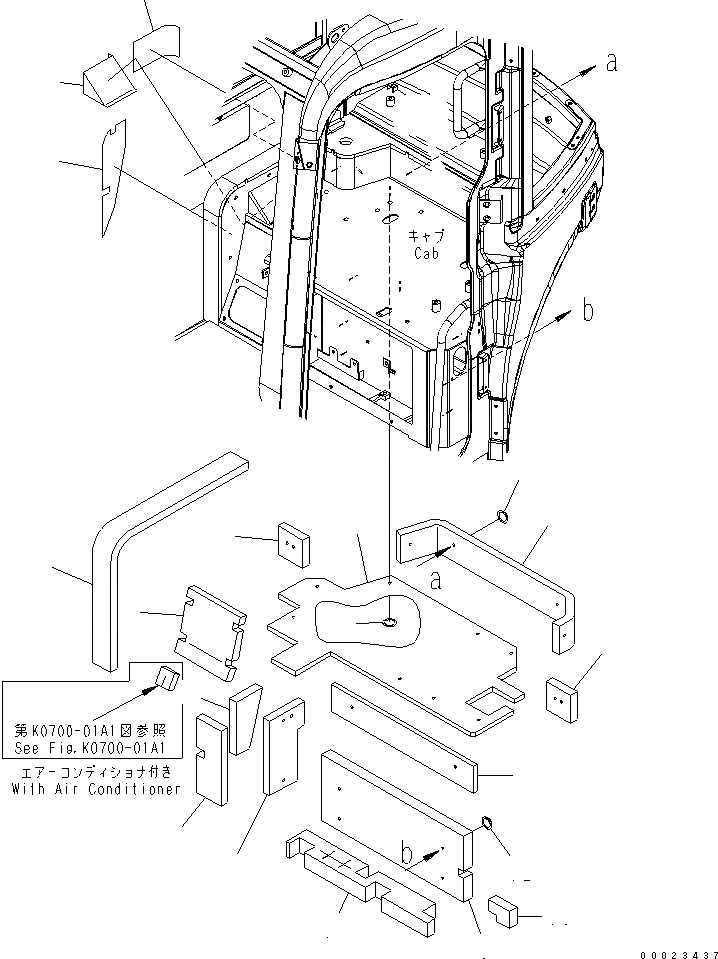 a

キャブ
Cab

b

a

第K0700-01A1図参照
See Fig.K0700-01A1

エアーコンディショナ付き
With Air Conditioner

b

00023437