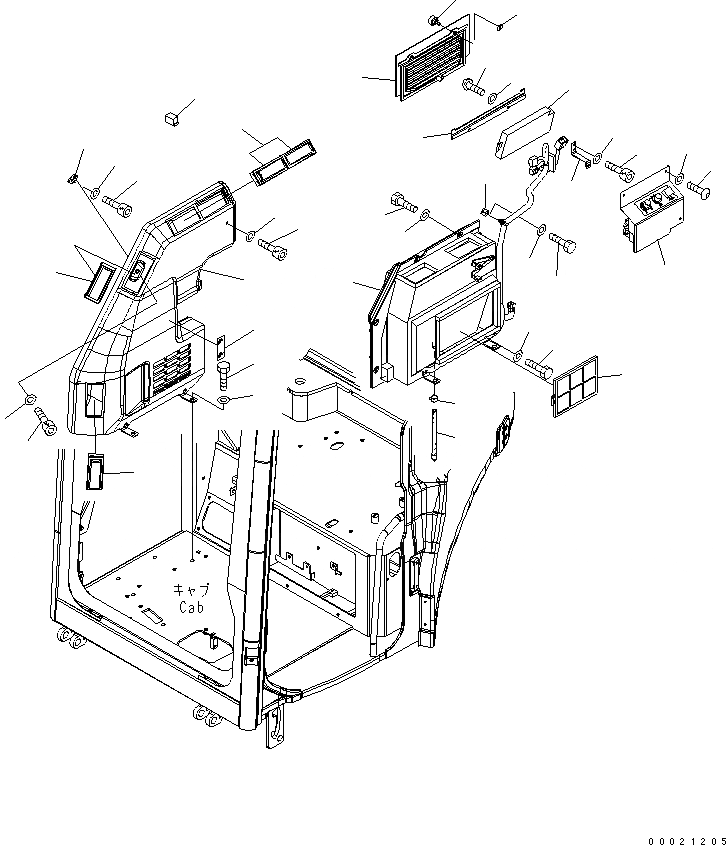 キャブ
Cab

00021205