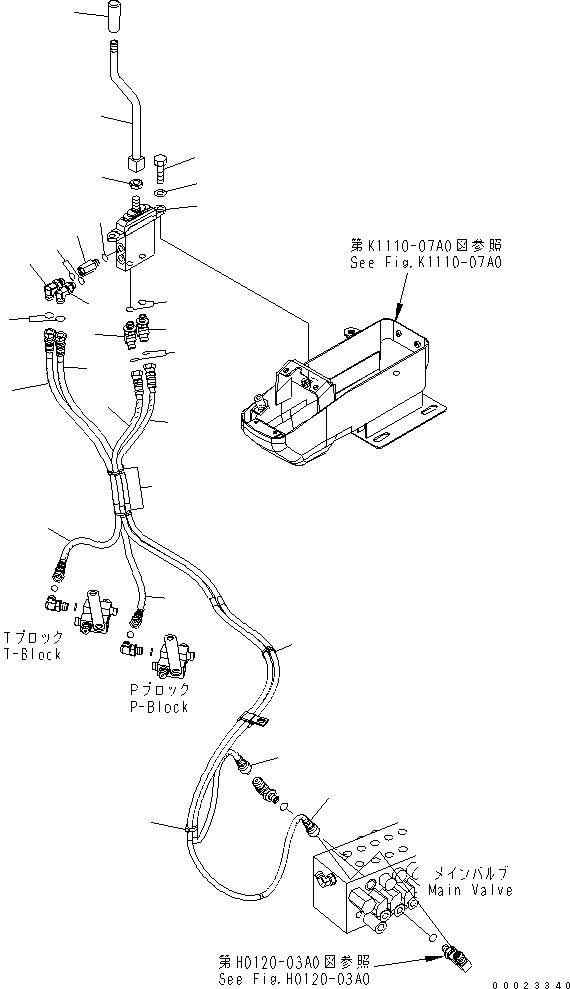 第K1110-07A0図参照
See Fig.K1110-07A0

Tブロック
T-Block

Pブロック
P-Block

メインバルブ
Main Valve

第H0120-03A0図参照
See Fig.H0120-03A0

00023340