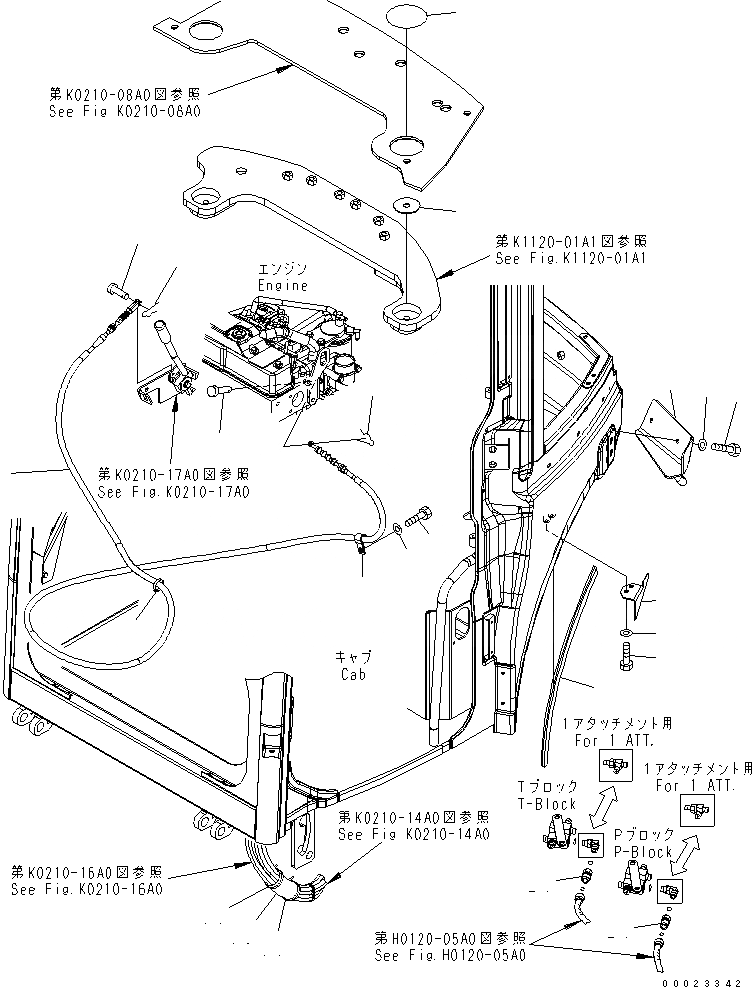 第K0210-08A0図参照
See Fig K0210-08A0

第K1120-01A1図参照
See Fig.K1120-01A1

エンジン
Engine

第K0210-17A0図参照
See Fig.K0210-17A0

キャブ
Cab

1アタッチメント用
For 1 ATT.

1アタッチメント用
For 1 ATT.

Tブロック
T-Block

Pブロック
P-Block

第K0210-14A0図参照
See Fig K0210-14A0

第K0210-16A0図参照
See Fig.K0210-16A0

第H0120-05A0図参照
See Fig.H0120-05A0

00023342