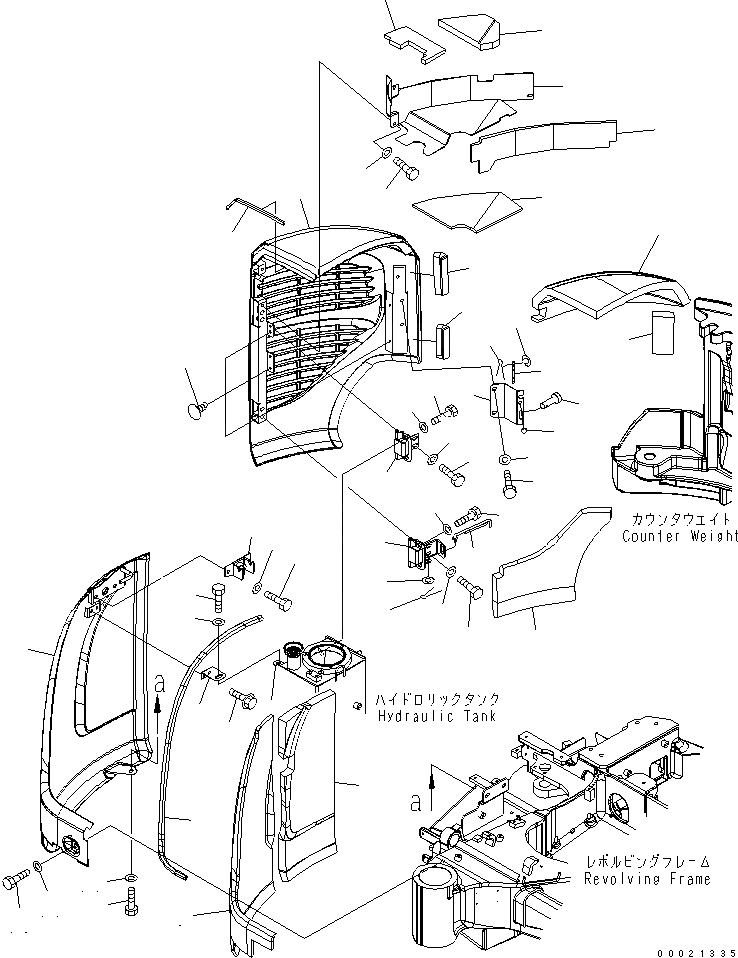 カウンタウエイト
Counter Weight

a

ハイドロリックタンク
Hydraulic Tank

a

レボルビングフレーム
Revolving Frame

00021335