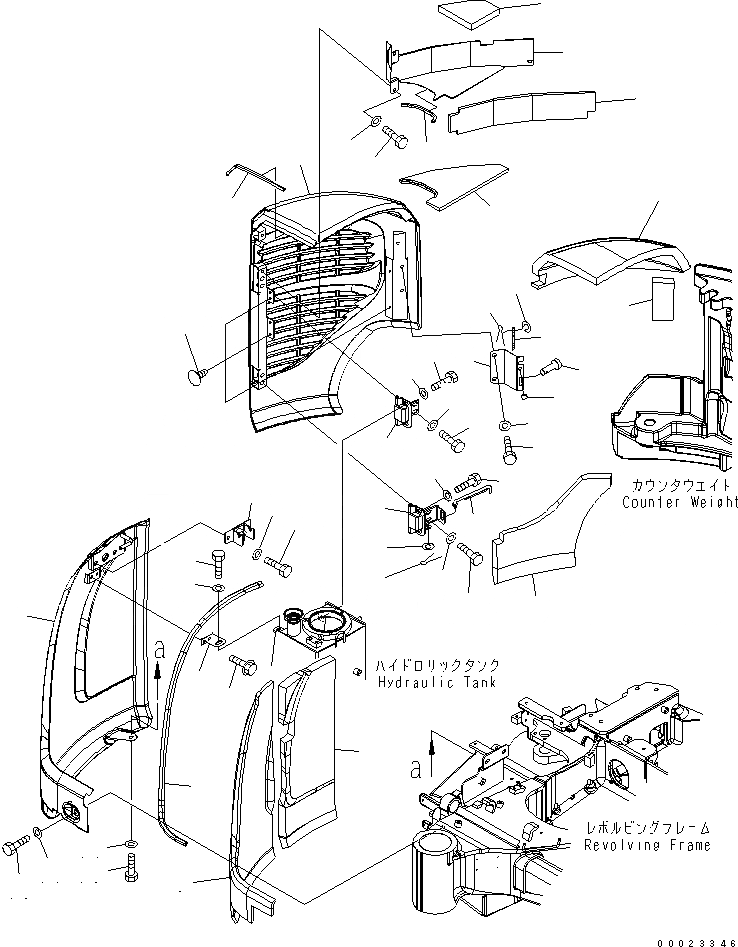 カウンタウェイト
Counter Weight

a

ハイドロリックタンク
Hydraulic Tank

a

レボルビングフレーム
Revolving Frame

00023346