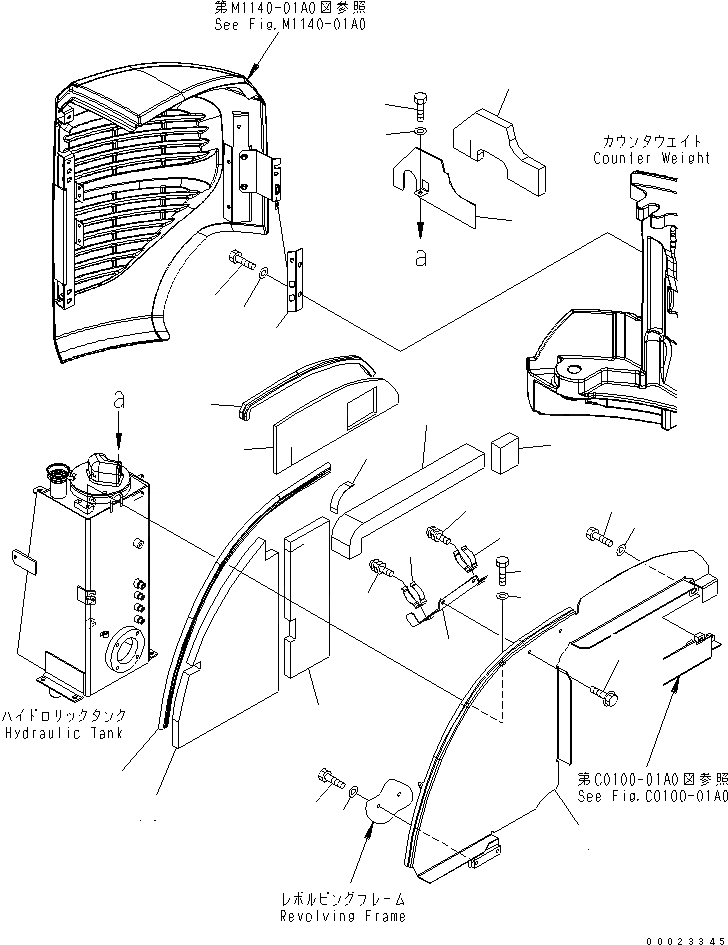 第M1140-01A0図参照
See Fig.M1140-01A0

カウンタウエイト
Counter Weight

a

a

ハイドロリックタンク
Hydraulic Tank

第C0100-01A0図参照
See Fig.C0100-01A0

レボルビングフレーム
Revolving Frame

00023345