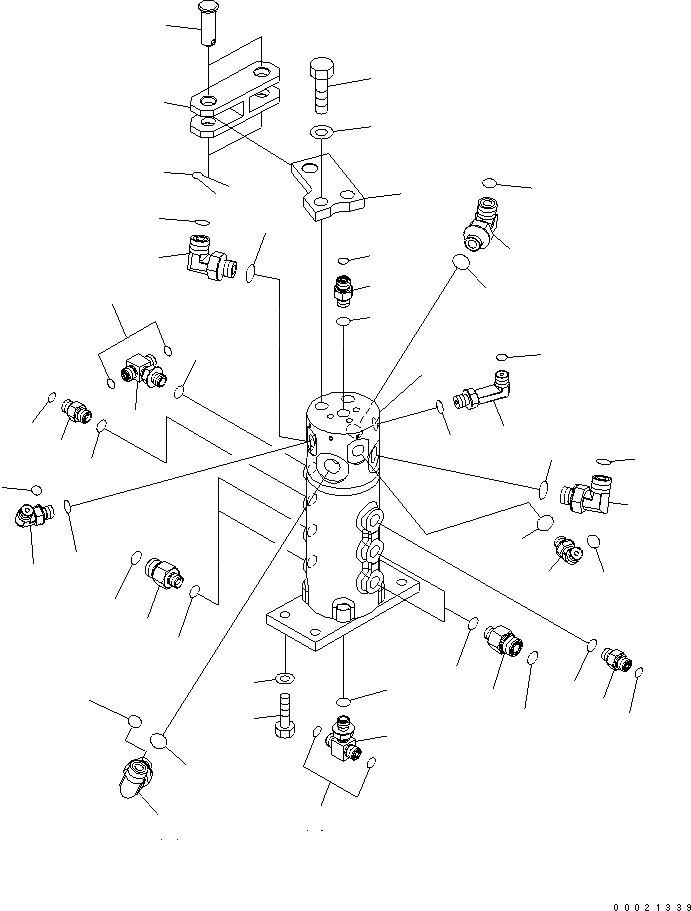 00021339