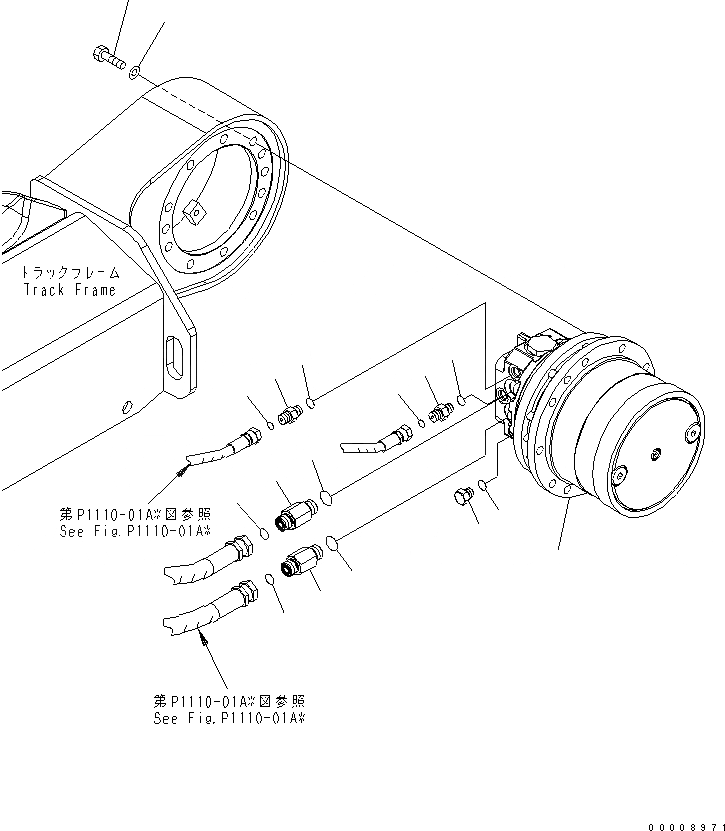 トラックフレーム
Track Frame

第P1110-01A※図参照
See Fig.P1110-01A※

第P1110-01A※図参照
See Fig.P1110-01A※

00008971