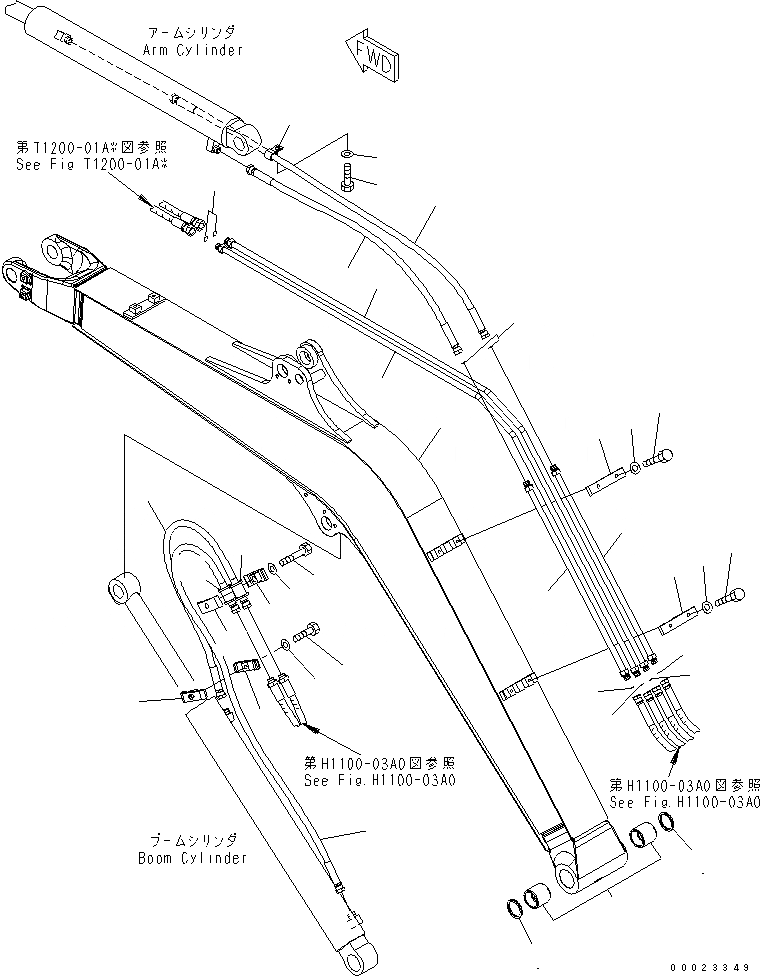 アームシリンダ
Arm Cylinder

FWD

第T1200-01A※図参照
See Fig T1200-01A※

第H1100-03A0図参照
See Fig.H1100-03A0

第H1100-03A0図参照
See Fig.H1100-03A0

ブームシリンダ
Boom Cylinder

00023349