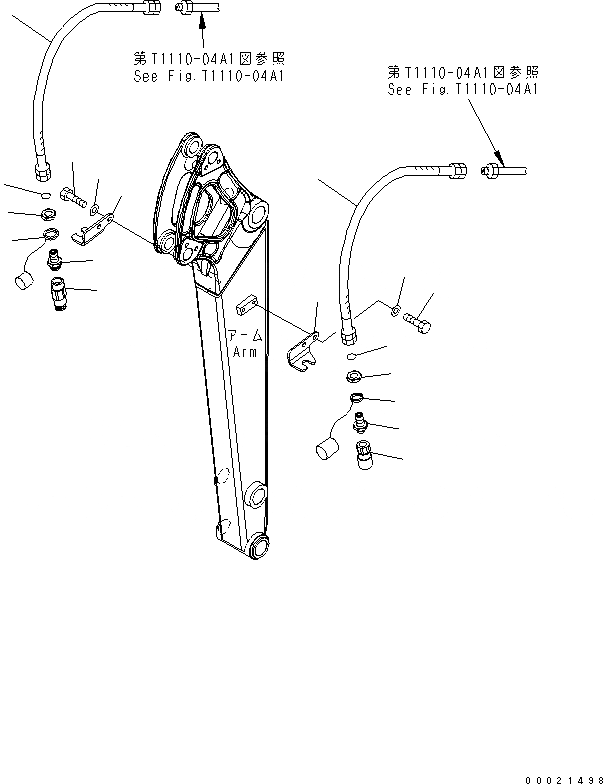 第T1110-04A1図参照
See Fig.T1110-04A1

第T1110-04A1図参照
See Fig.T1110-04A1

アーム
Arm

00021498