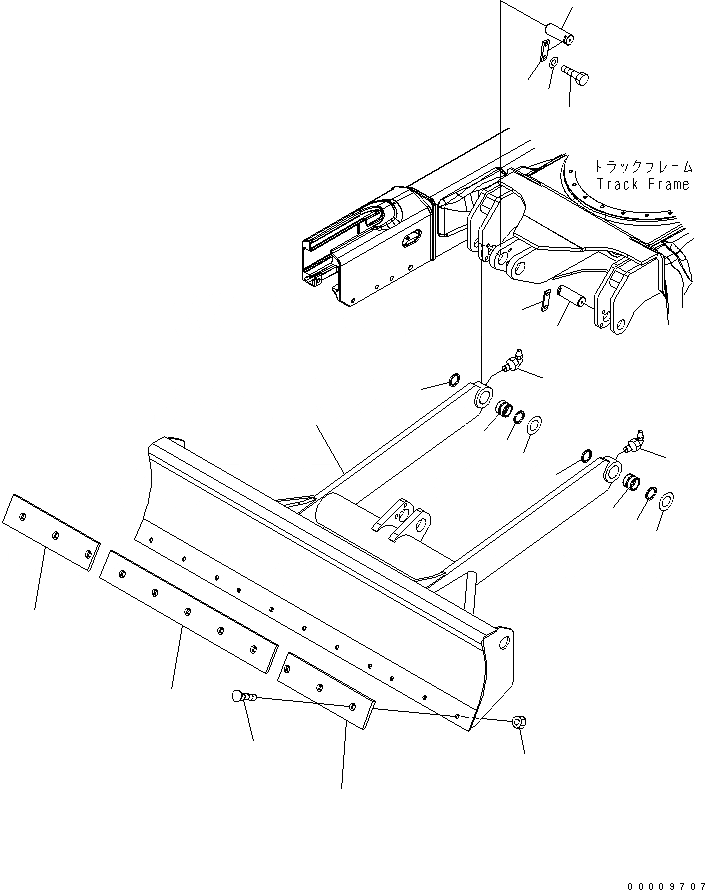 トラックフレーム
Track Frame

00009707