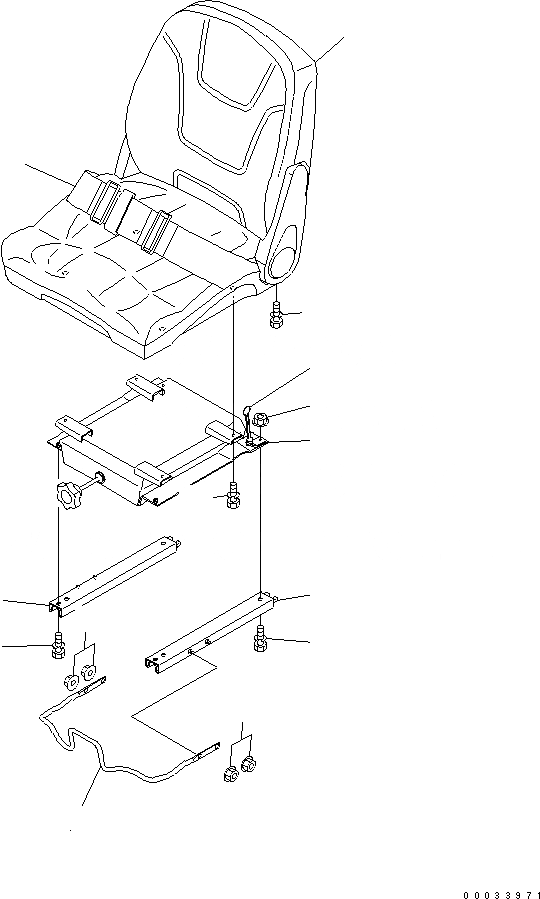 00033971