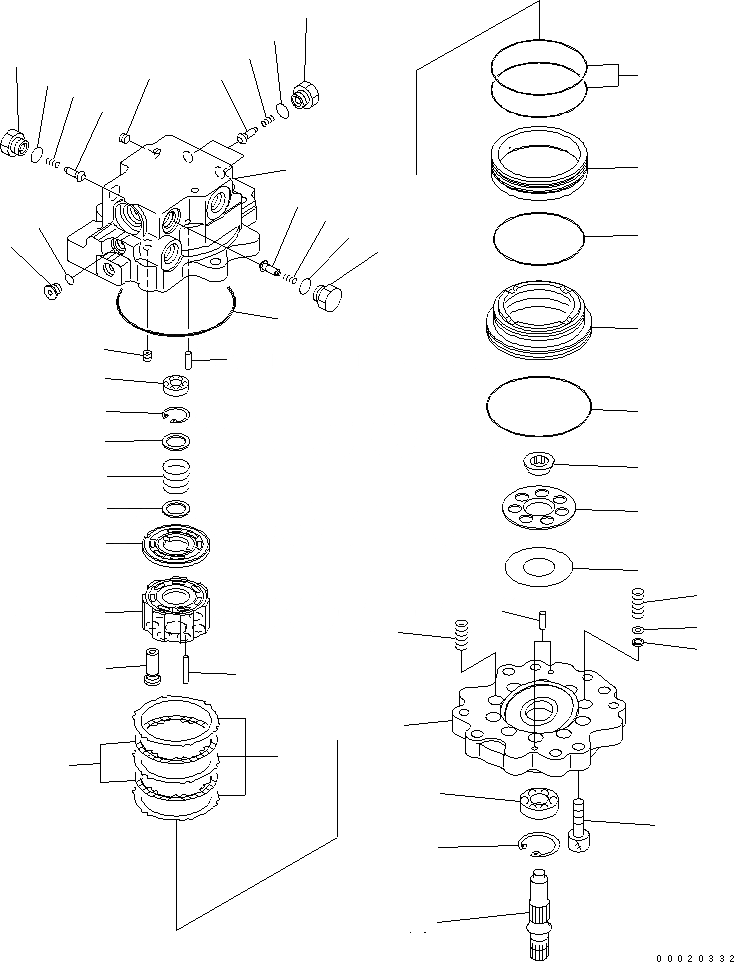 00020332