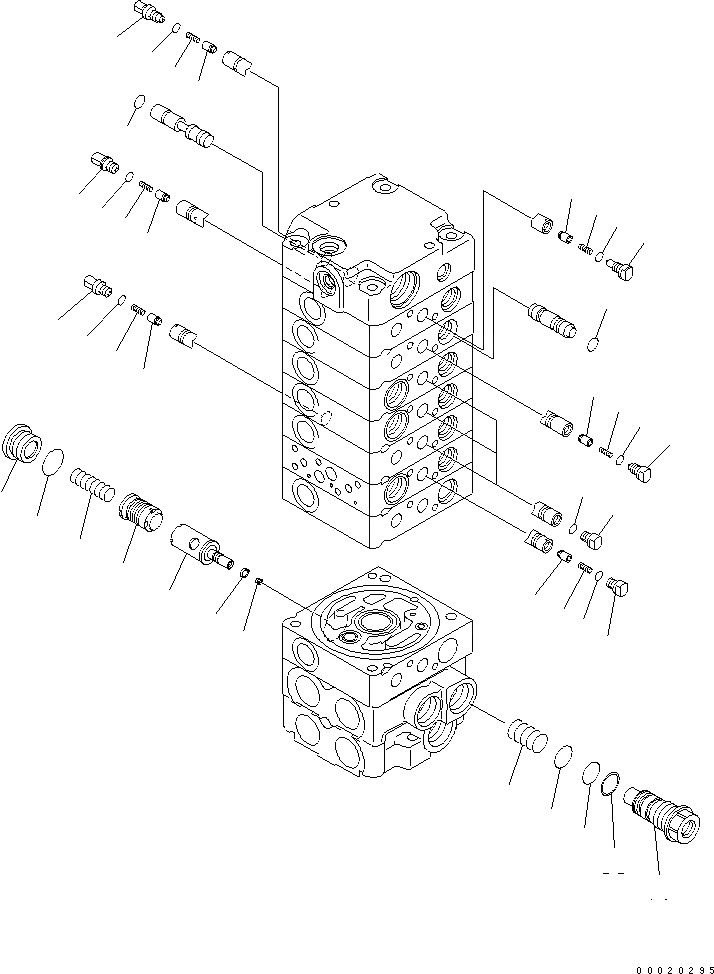 00020295