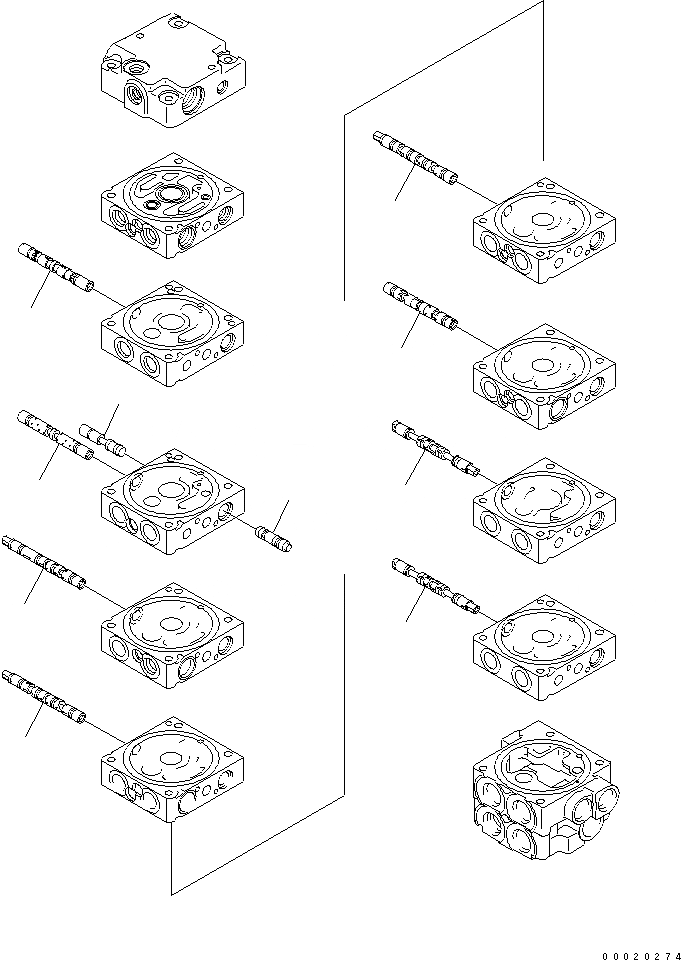 00020274