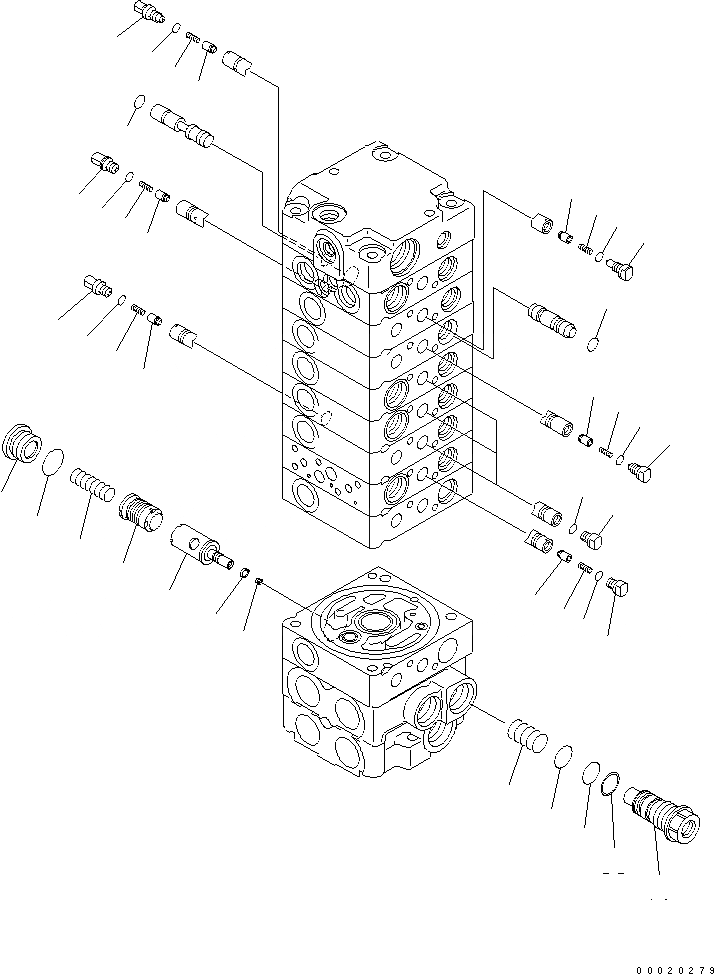 00020279