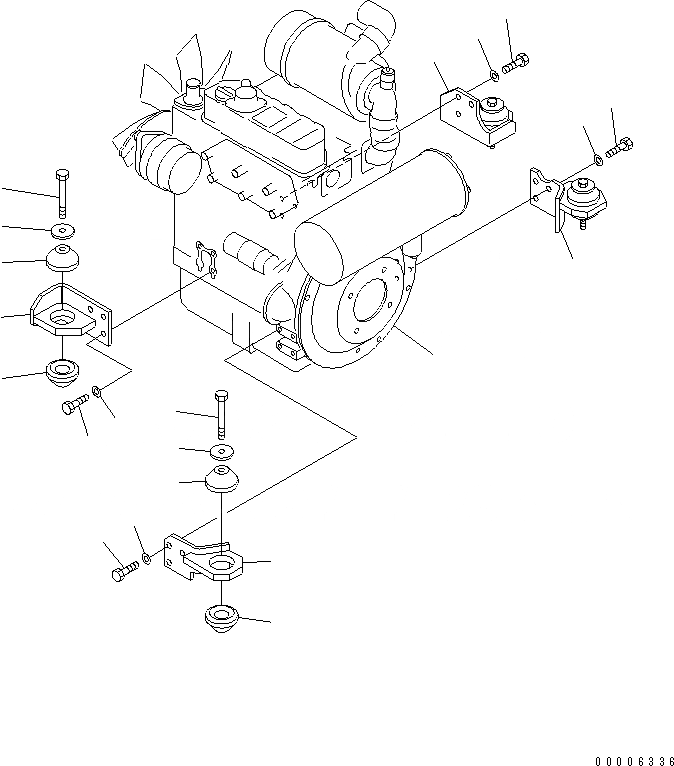 00006336