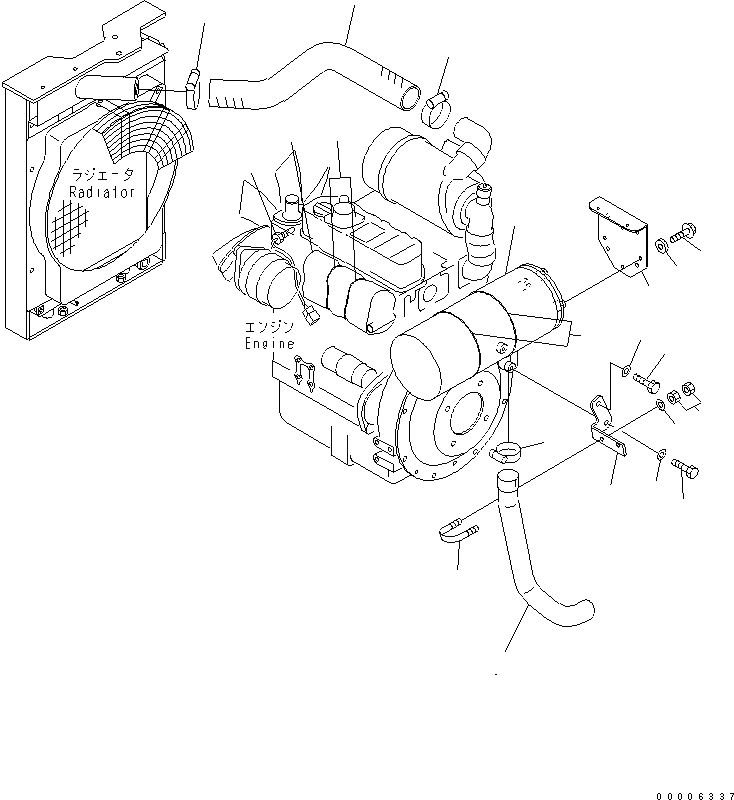 ラジエータ
Radiator

エンジン
Engine

00006337