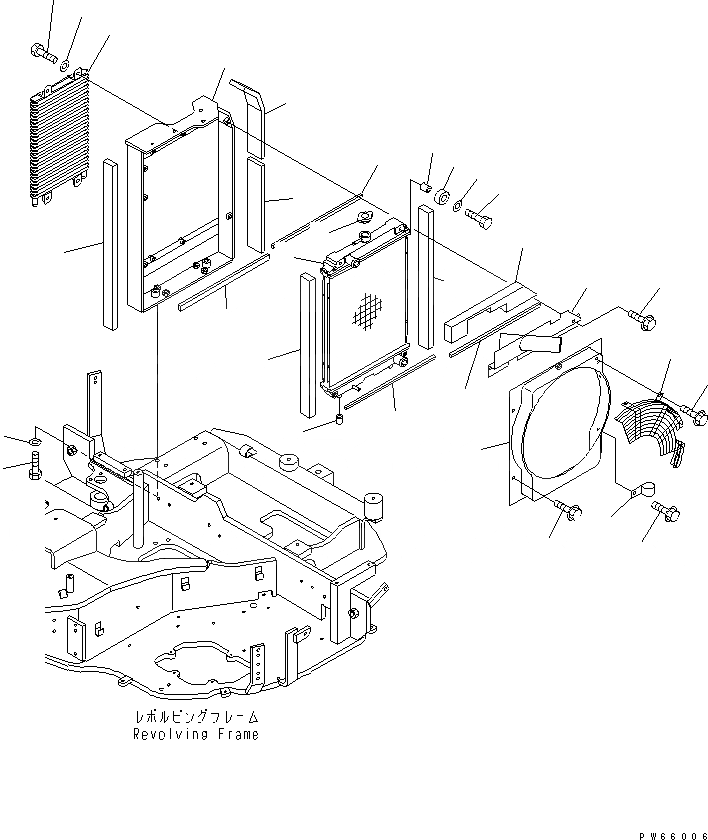 レボルビングフレーム
Revolving Frame

PW66006