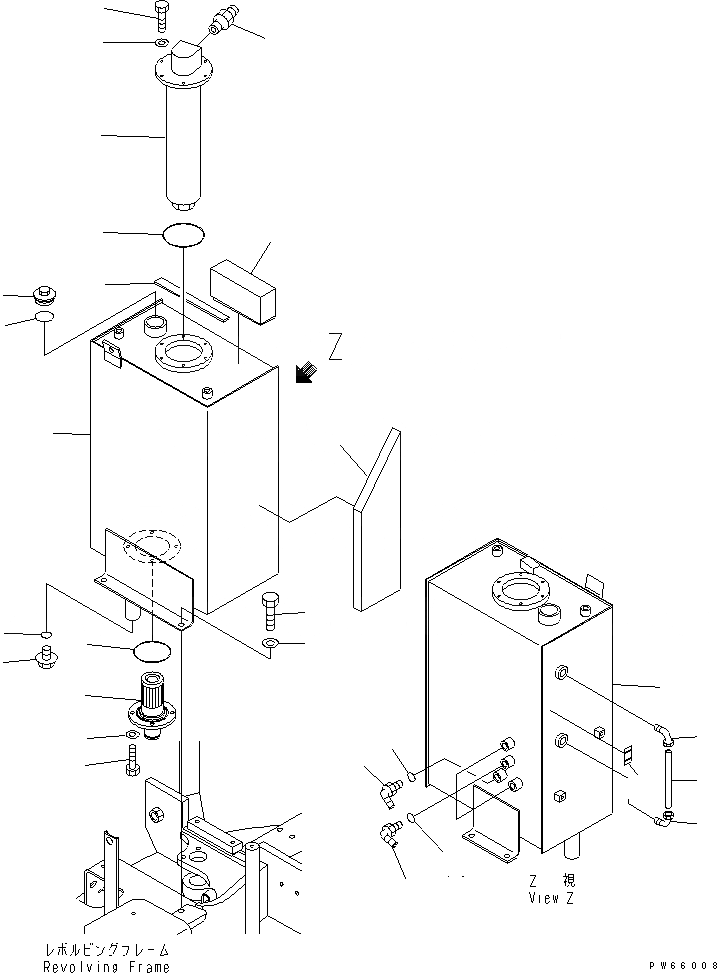 Z

Z 視
View Z

レボルビングフレーム
Revolving Frame

PW66008