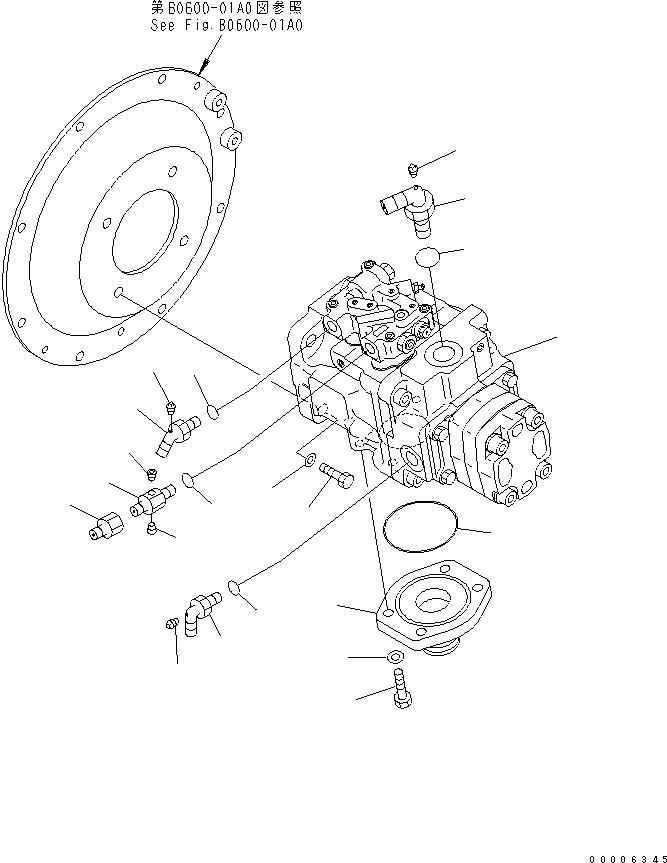 第B0600-01A0図参照
See Fig.B0600-01A0

00006345