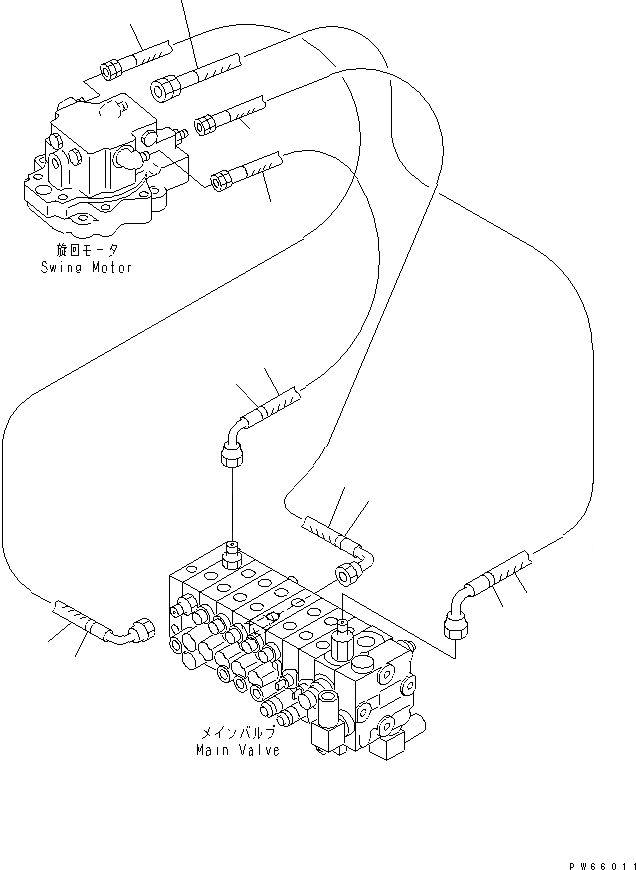 旋回モータ
Swing Motor

メインバルブ
Main Valve

PW66011