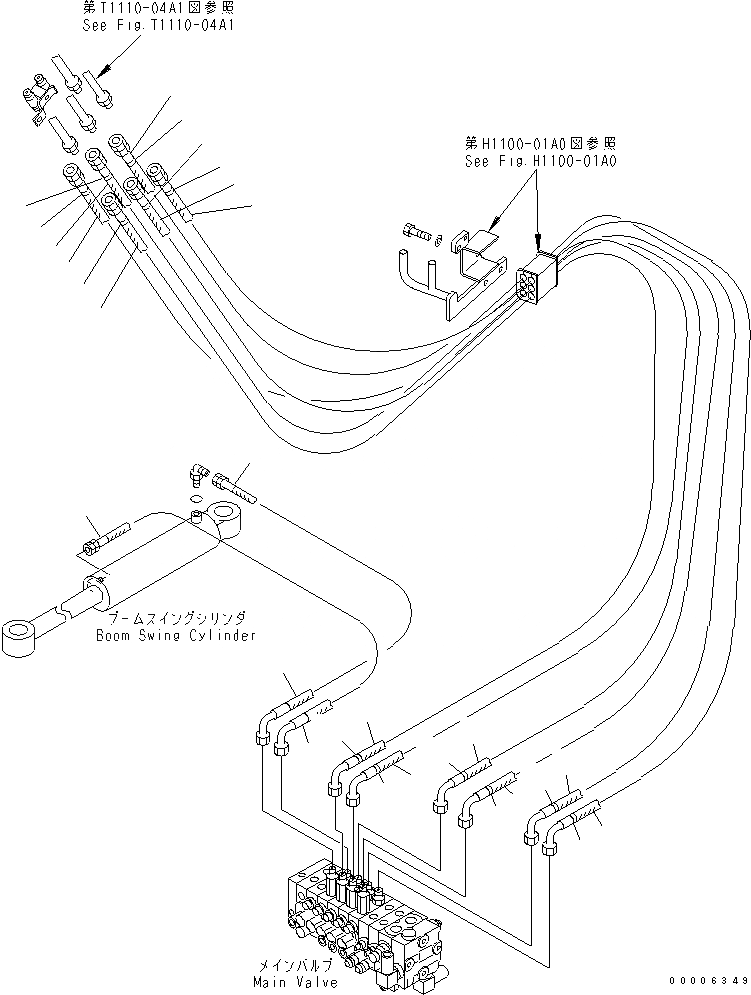 第T1110-04A1図参照
See Fig.T1110-04A1

第H1100-01A0図参照
See Fig.H1100-01A0

ブームスイングシリンダ
Boom Swing Cylinder

メインバルブ
Main Valve

00006349