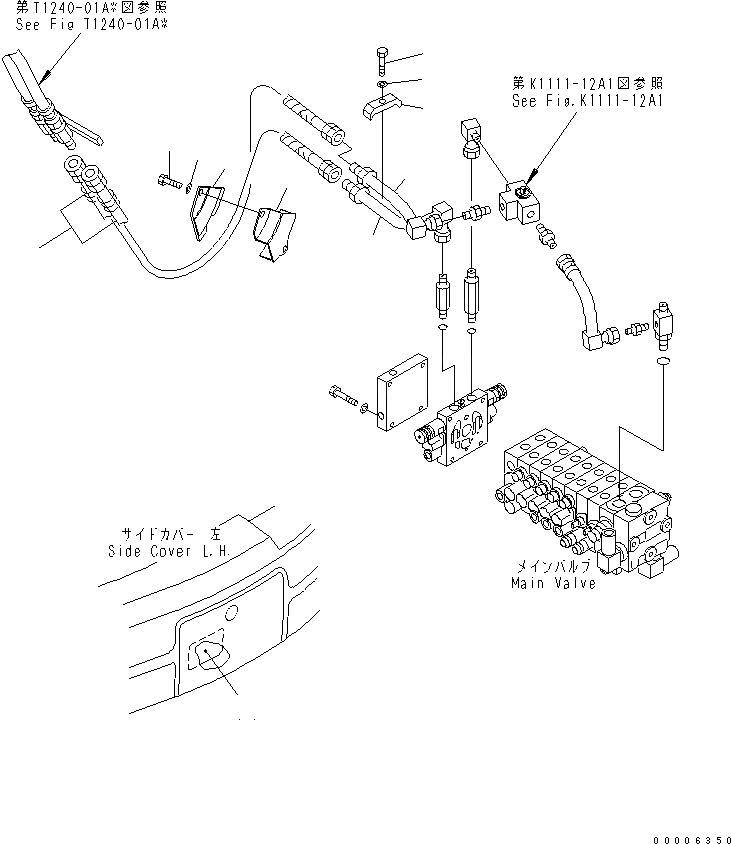 第T1240-01A※図参照
See Fig T1240-01A※

第K1111-12A1図参照
See Fig.K1111-12A1

サイドカバー 左
Side Cover L.H.

メインバルブ
Main Valve

00006350