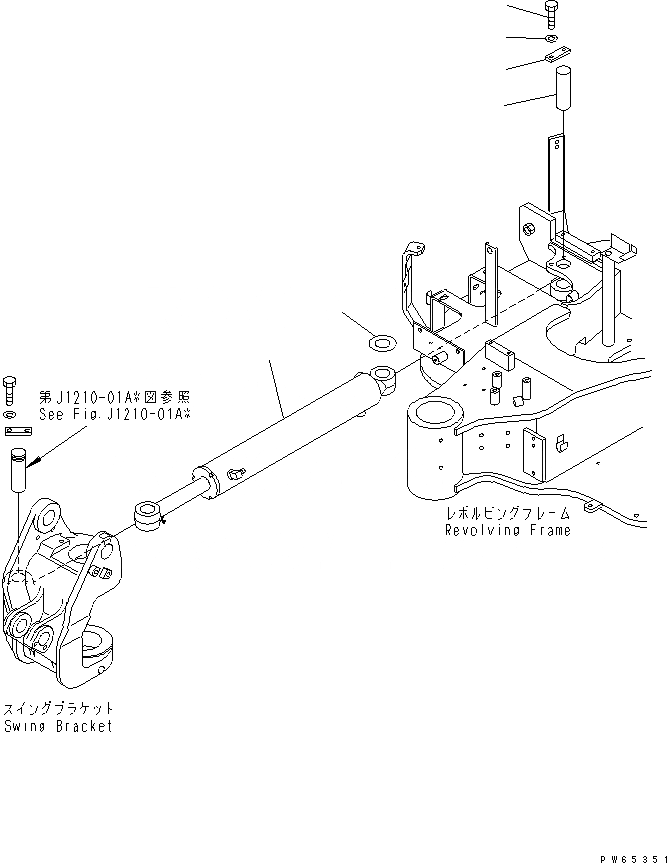 第J1210-01A*図参照
See Fig.J1210-01A*

レボルビングフレーム
Revolving Frame

スイングブラケット
Swing Bracket

PW65351