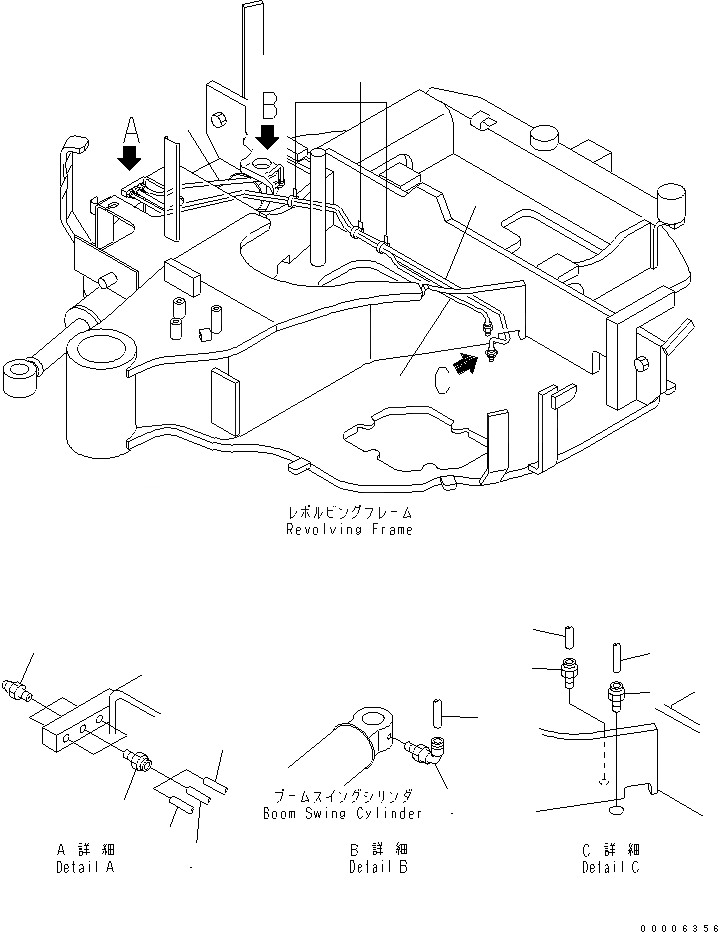 A

B

C

レボルビングフレーム
Revolving Frame

ブームスイングシリンダ
Boom Swing Cylinder

A 詳 細
Detail A

B 詳 細
Detail B

C 詳 細
Detail C

00006356