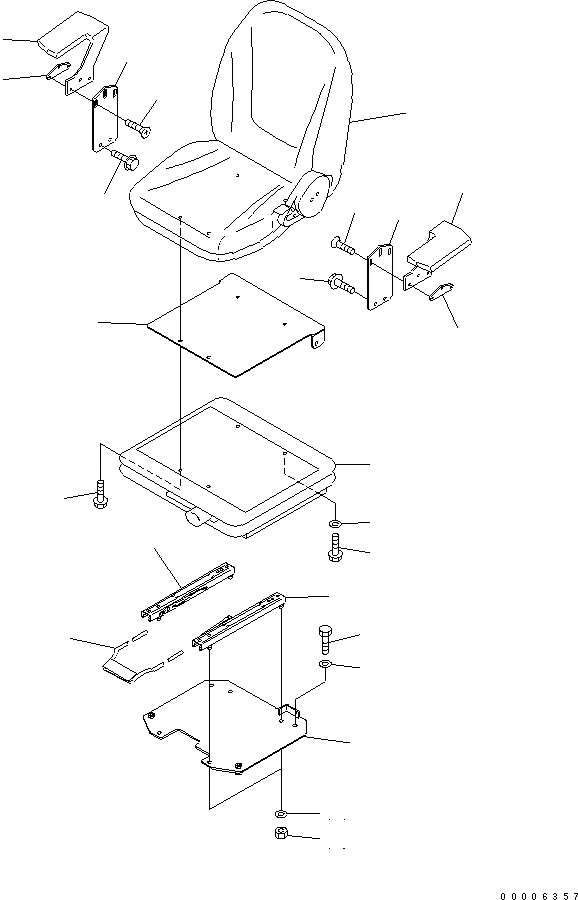 00006357