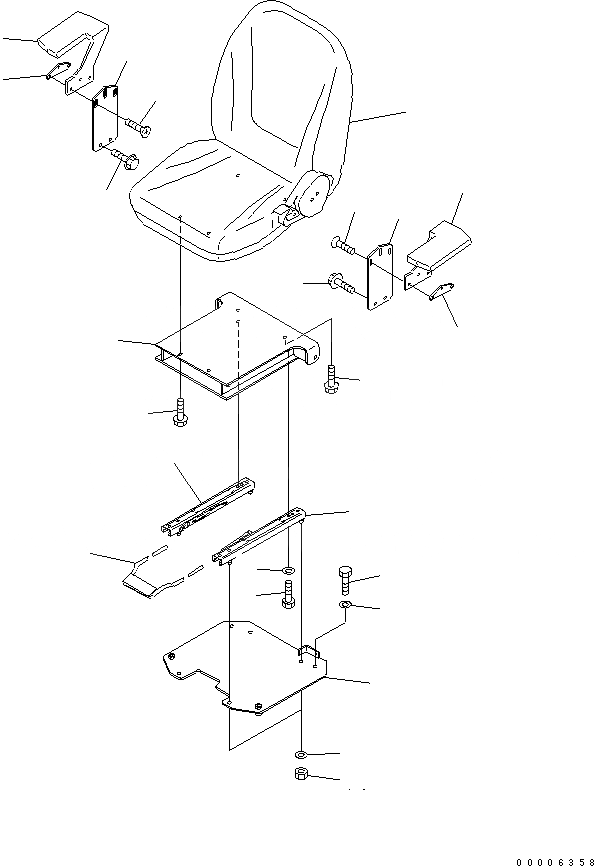 00006358