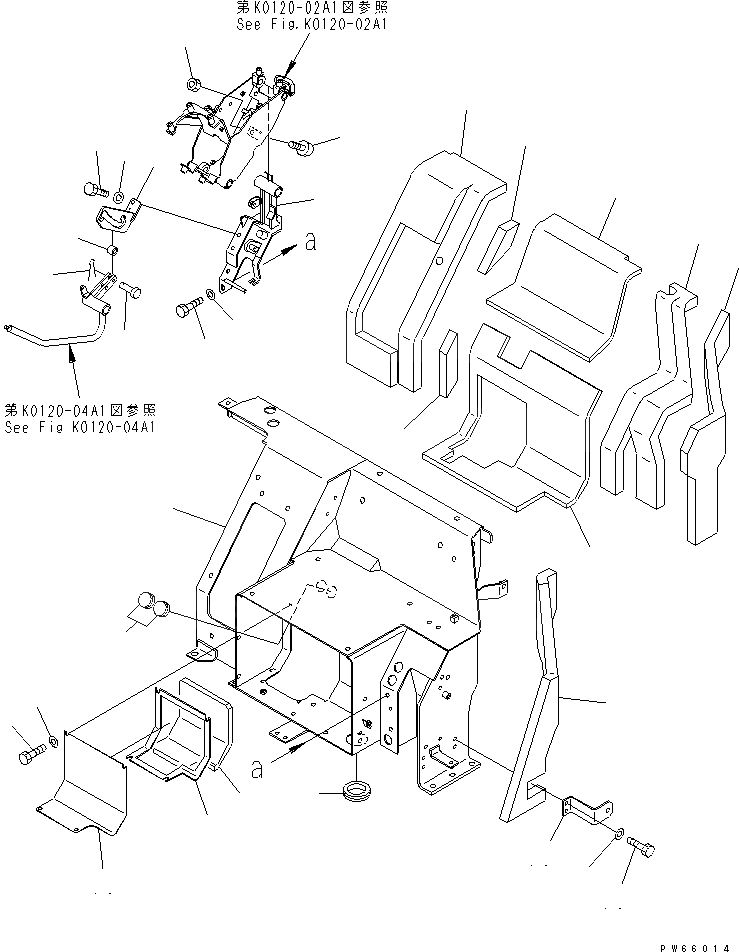 第K0120-02A1図参照
See Fig.K0120-02A1

a

第K0120-04A1図参照
See Fig K0120-04A1

a

PW66014